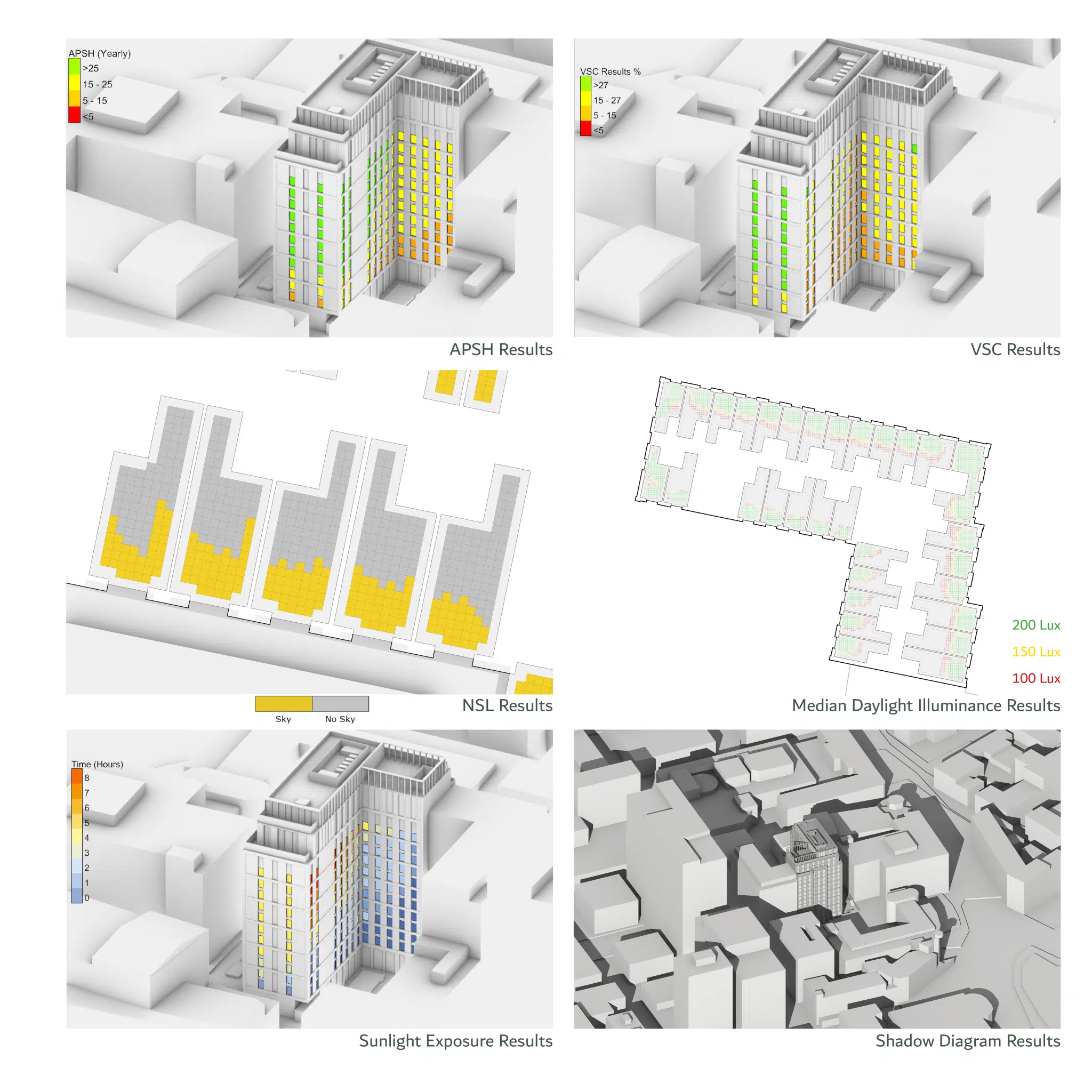 APSH (Yearly)
>25
15 - 25
5 - 15
<5

APSH Results

VSC Results %
>27
15 - 27
5 - 15
<5

VSC Results

Sky
No Sky

NSL Results

200 Lux
150 Lux
100 Lux

Median Daylight Illuminance Results

Time (Hours)
8
7
6
5
4
3
2
1
0

Sunlight Exposure Results

Shadow Diagram Results